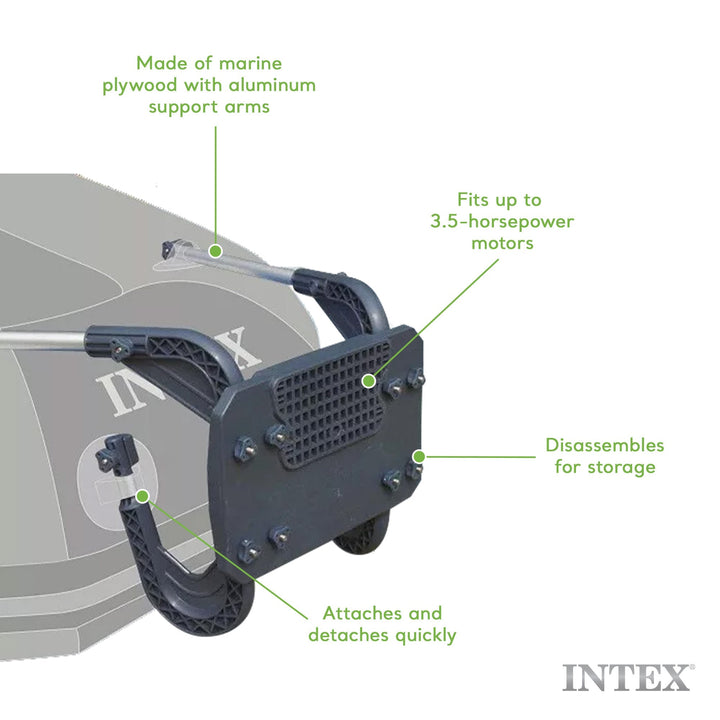 Made of marine plywood with aluminum support arms

Fits up to 3.5-horsepower motors

INTEX

Disassembles for storage

Attaches and detaches quickly

INTEX®