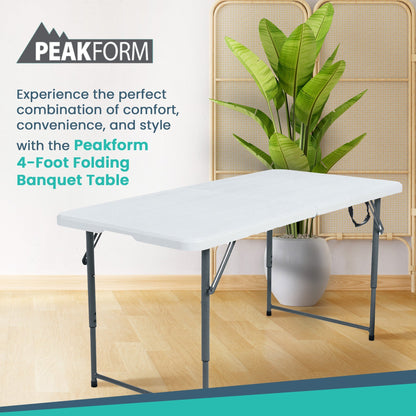 PEAKFORM

Experience the perfect combination of comfort, convenience, and style

with the Peakform 4-Foot Folding Banquet Table