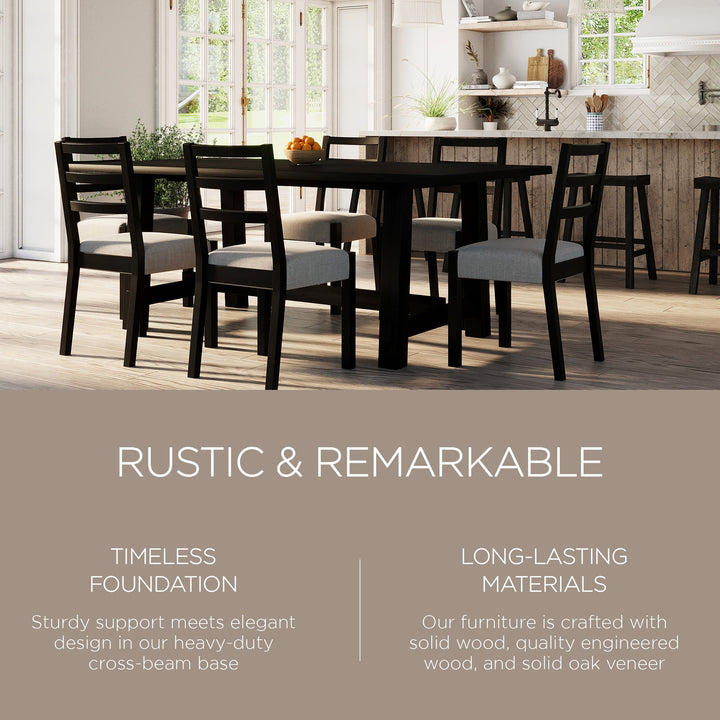 RUSTIC & REMARKABLE

TIMELESS FOUNDATION

Sturdy support meets elegant design in our heavy-duty cross-beam base

LONG-LASTING MATERIALS

Our furniture is crafted with solid wood, quality engineered wood, and solid oak veneer