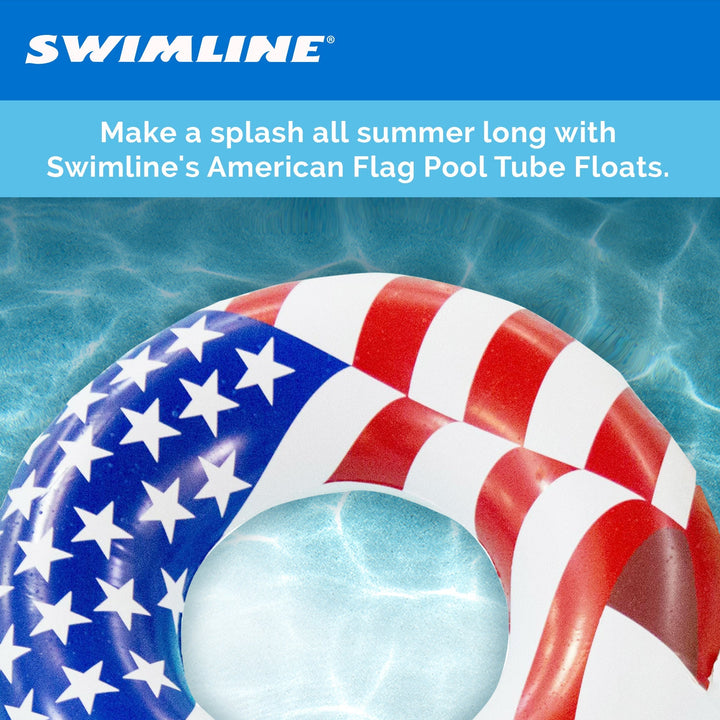 SWIMLINE®

Make a splash all summer long with Swimline's American Flag Pool Tube Floats.