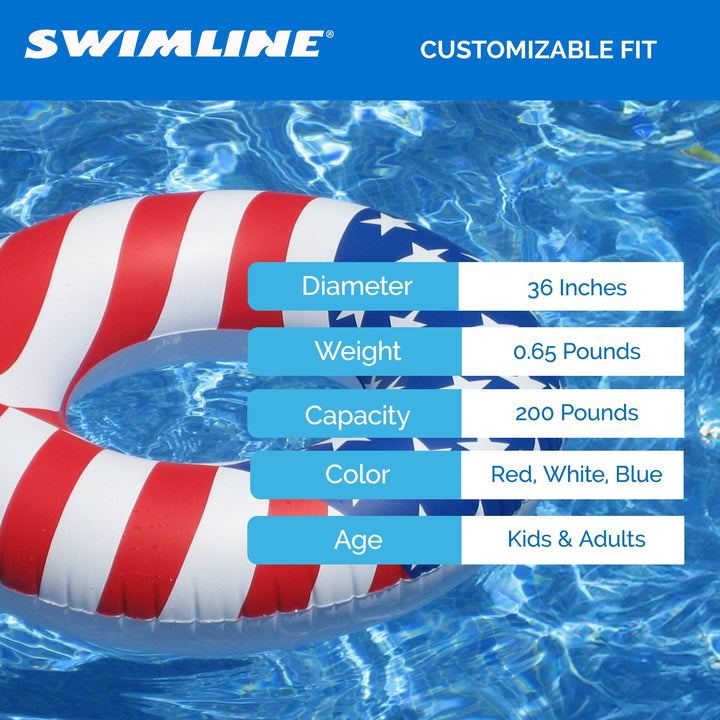 SWIMLINE®

CUSTOMIZABLE FIT

| Diameter | 36 Inches |
|---|---|
| Weight | 0.65 Pounds |
| Capacity | 200 Pounds |
| Color | Red, White, Blue |
| Age | Kids & Adults |