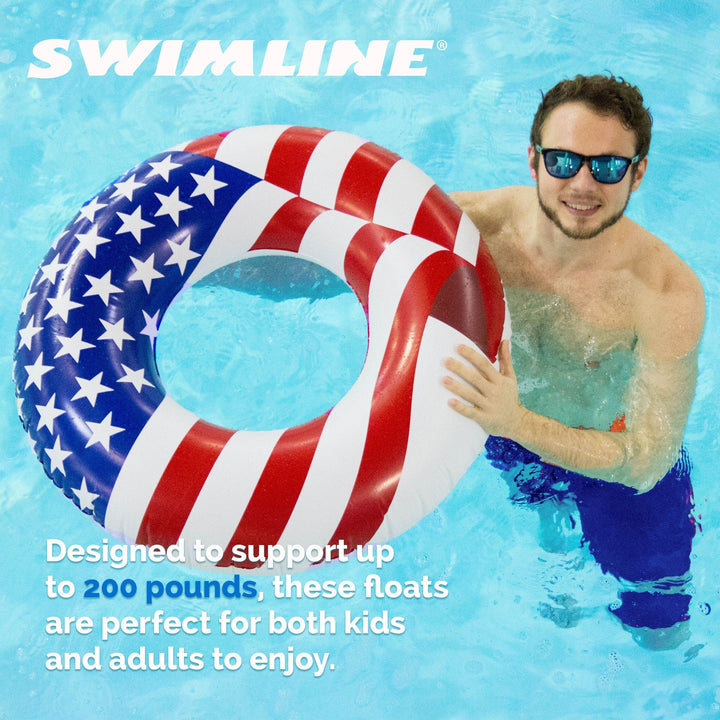 SWIMLINE®

Designed to support up to 200 pounds, these floats are perfect for both kids and adults to enjoy.