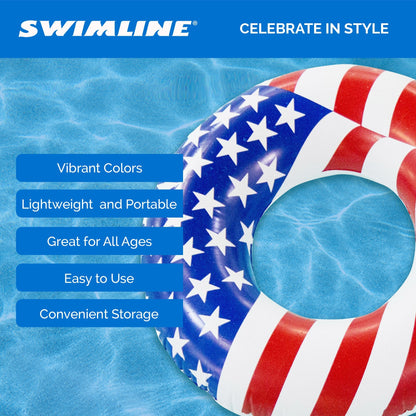 SWIMLINE®

CELEBRATE IN STYLE

Vibrant Colors

Lightweight and Portable

Great for All Ages

Easy to Use

Convenient Storage