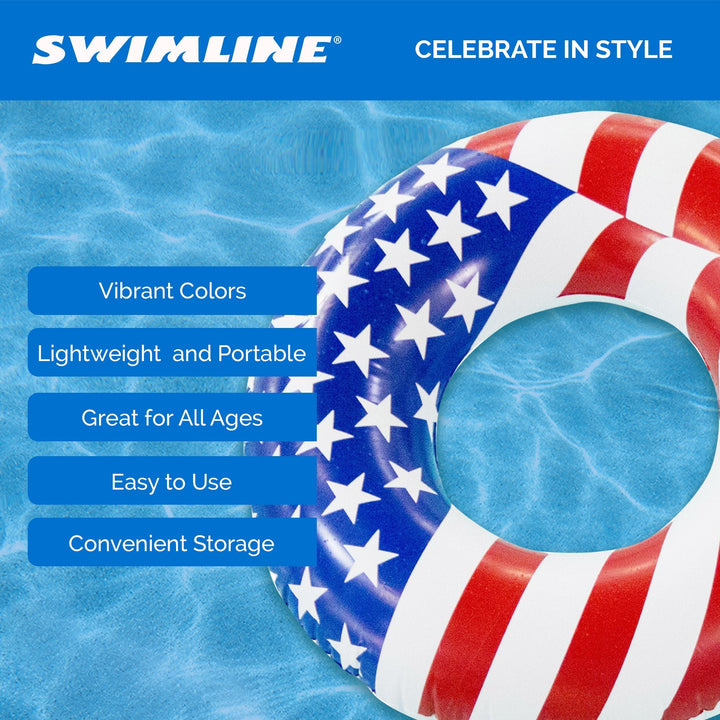 SWIMLINE®

CELEBRATE IN STYLE

Vibrant Colors

Lightweight  and Portable

Great for All Ages

Easy to Use

Convenient Storage