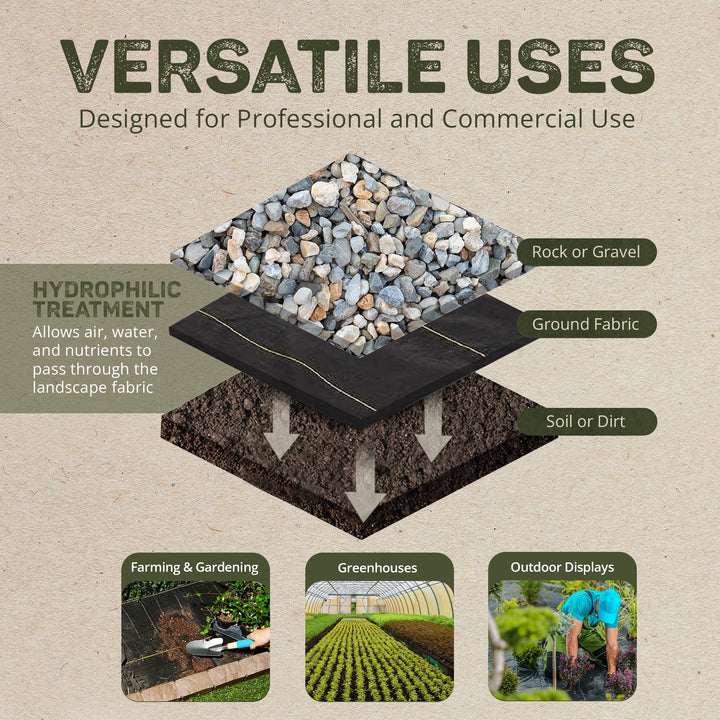 VERSATILE USES
Designed for Professional and Commercial Use

HYDROPHILIC TREATMENT
Allows air, water, and nutrients to pass through the landscape fabric

Rock or Gravel

Ground Fabric

Soil or Dirt

Farming & Gardening

Greenhouses

Outdoor Displays