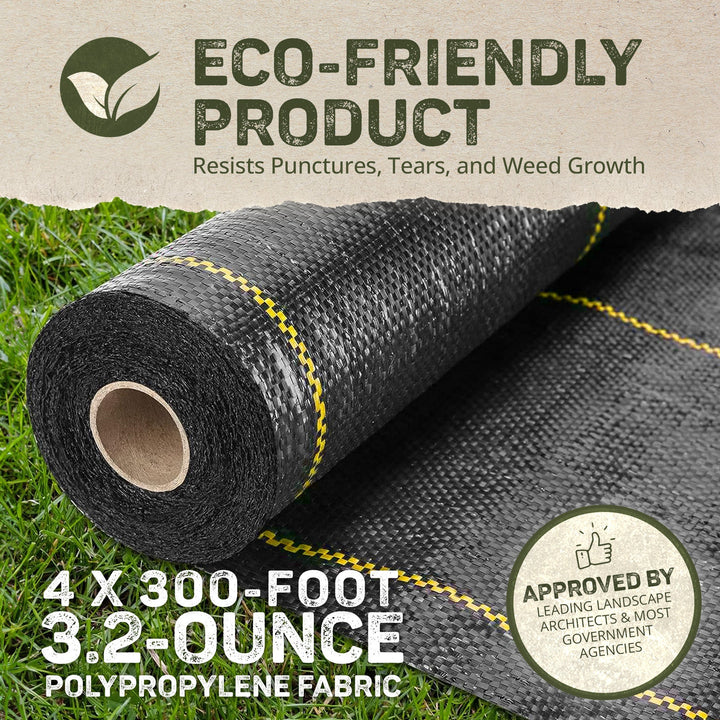 ECO-FRIENDLY PRODUCT

Resists Punctures, Tears, and Weed Growth

4 X 300-FOOT
3.2-OUNCE
POLYPROPYLENE FABRIC

APPROVED BY
LEADING LANDSCAPE ARCHITECTS & MOST GOVERNMENT AGENCIES