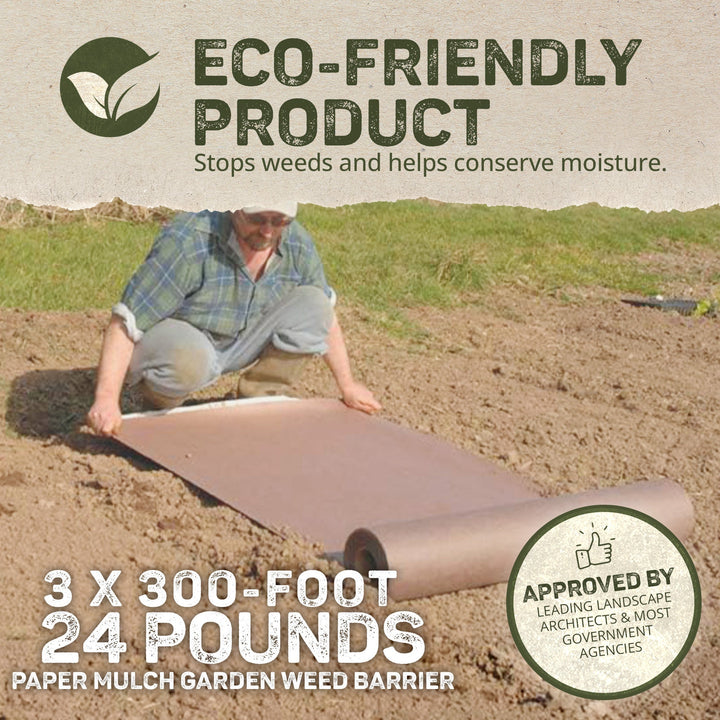 ECO-FRIENDLY PRODUCT
Stops weeds and helps conserve moisture.

3 X 300-FOOT
24 POUNDS
PAPER MULCH GARDEN WEED BARRIER

APPROVED BY
LEADING LANDSCAPE ARCHITECTS & MOST GOVERNMENT AGENCIES