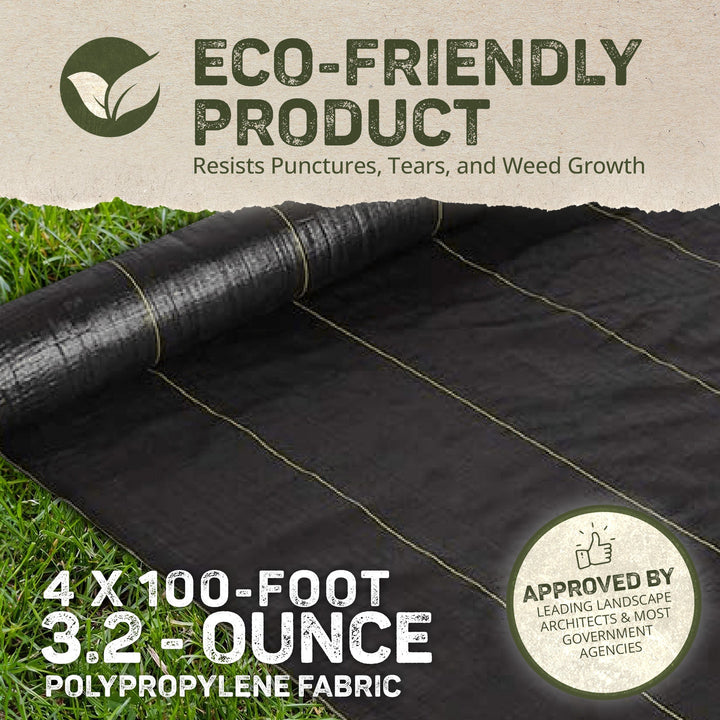 ECO-FRIENDLY PRODUCT

Resists Punctures, Tears, and Weed Growth

4 X 100-FOOT
3.2-OUNCE
POLYPROPYLENE FABRIC

APPROVED BY
LEADING LANDSCAPE ARCHITECTS & MOST GOVERNMENT AGENCIES