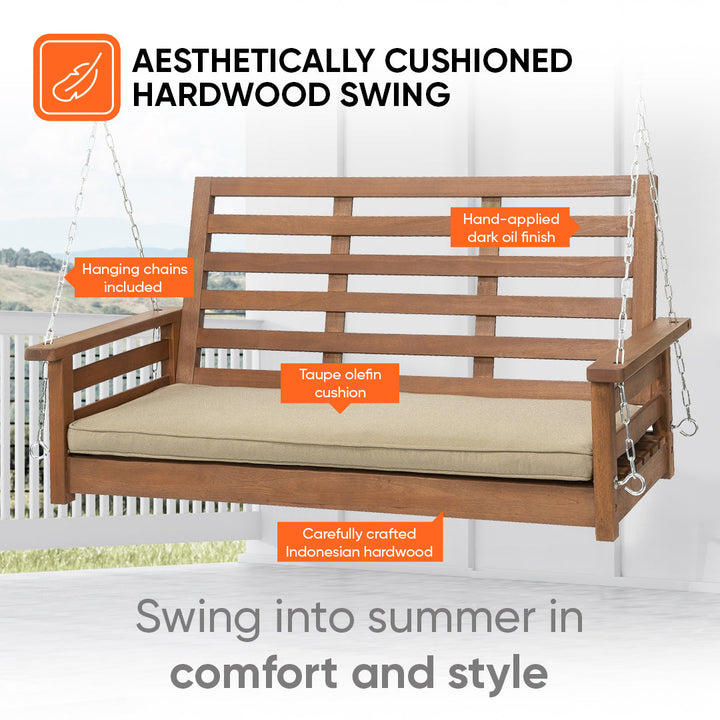 AESTHETICALLY CUSHIONED HARDWOOD SWING

Hand-applied dark oil finish

Hanging chains included

Taupe olefin cushion

Carefully crafted Indonesian hardwood

Swing into summer in comfort and style