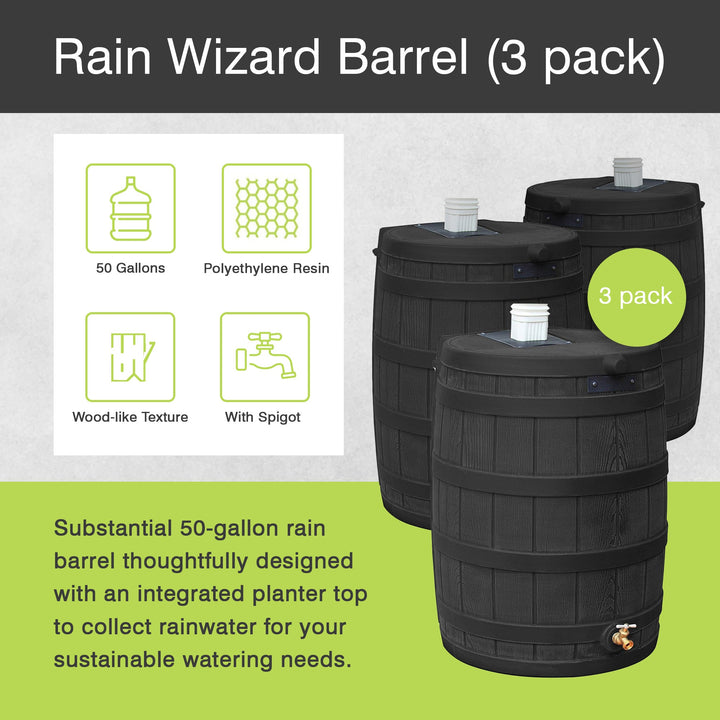 Rain Wizard Barrel (3 pack)

50 Gallons

Polyethylene Resin

Wood-like Texture

With Spigot

3 pack

Substantial 50-gallon rain barrel thoughtfully designed with an integrated planter top to collect rainwater for your sustainable watering needs.