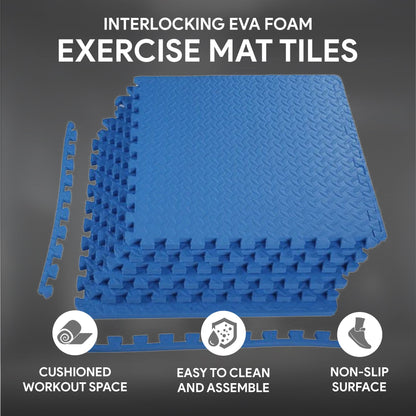 INTERLOCKING EVA FOAM
EXERCISE MAT TILES

CUSHIONED WORKOUT SPACE

EASY TO CLEAN AND ASSEMBLE

NON-SLIP SURFACE