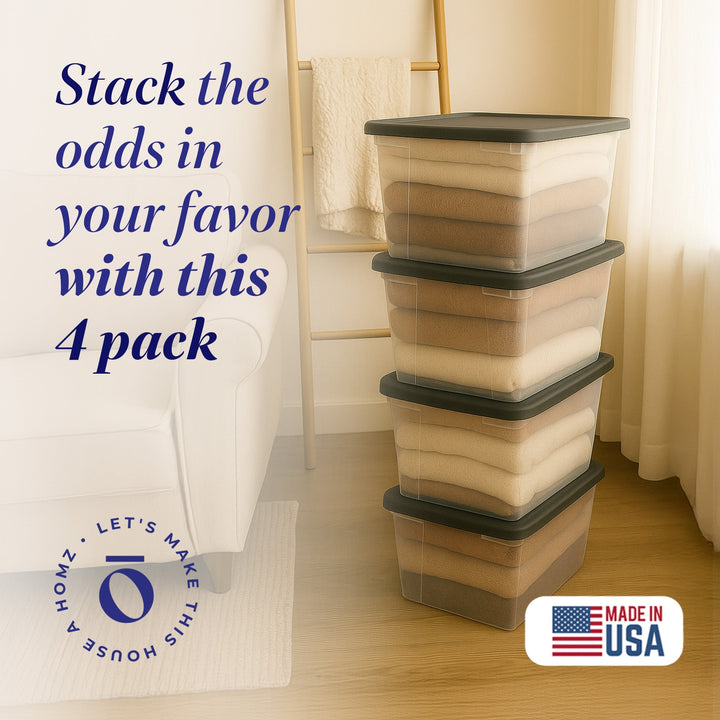 Stack the odds in your favor with this 4 pack

LET'S MAKE THIS HOUSE A HOMZ •

MADE IN USA