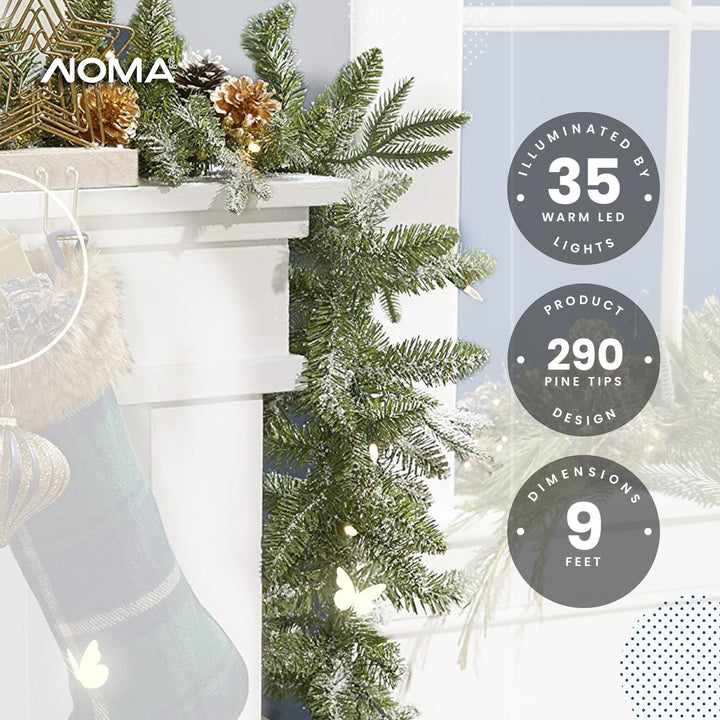 NOMA

ILLUMINATED BY
35
WARM LED
LIGHTS

PRODUCT
290
PINE TIPS
DESIGN

DIMENSIONS
9
FEET