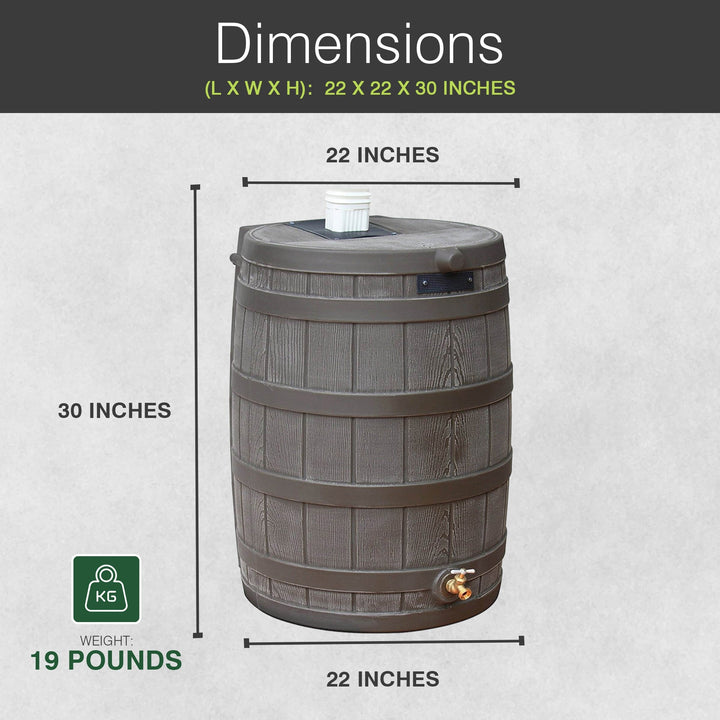 Dimensions
(L X W X H): 22 X 22 X 30 INCHES

22 INCHES

30 INCHES

KG

WEIGHT:
19 POUNDS

22 INCHES