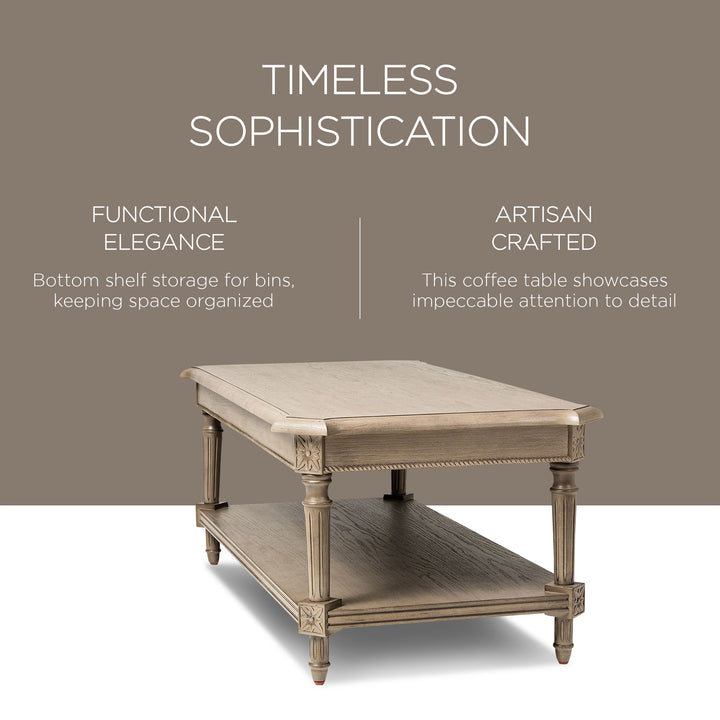 TIMELESS SOPHISTICATION

FUNCTIONAL ELEGANCE

Bottom shelf storage for bins, keeping space organized

ARTISAN CRAFTED

This coffee table showcases impeccable attention to detail