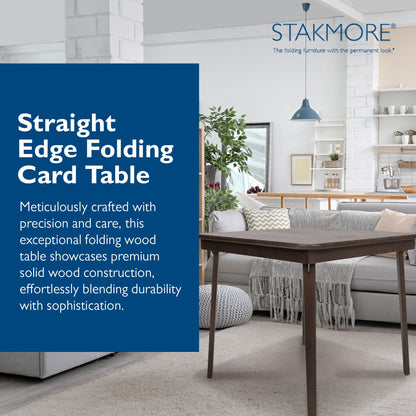 STAKMORE®
The folding furniture with the permanent look.®

Straight Edge Folding Card Table

Meticulously crafted with precision and care, this exceptional folding wood table showcases premium solid wood construction, effortlessly blending durability with sophistication.