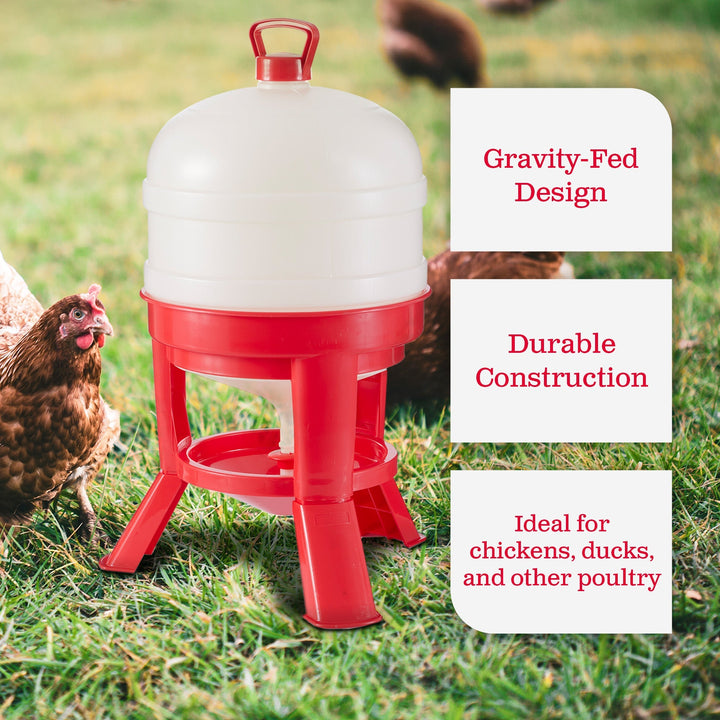 Gravity-Fed Design

Durable Construction

Ideal for chickens, ducks, and other poultry