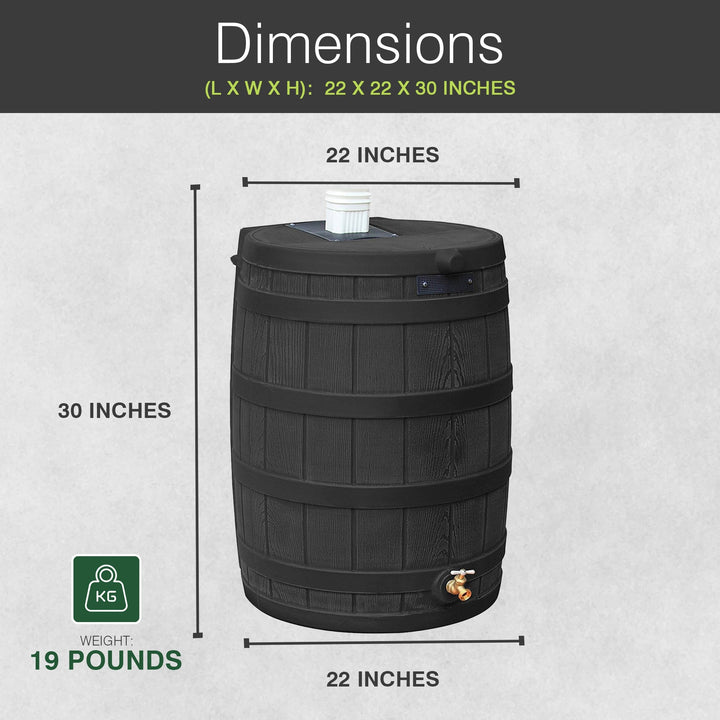 Dimensions
(L X W X H): 22 X 22 X 30 INCHES

22 INCHES

30 INCHES

KG
WEIGHT:
19 POUNDS

22 INCHES