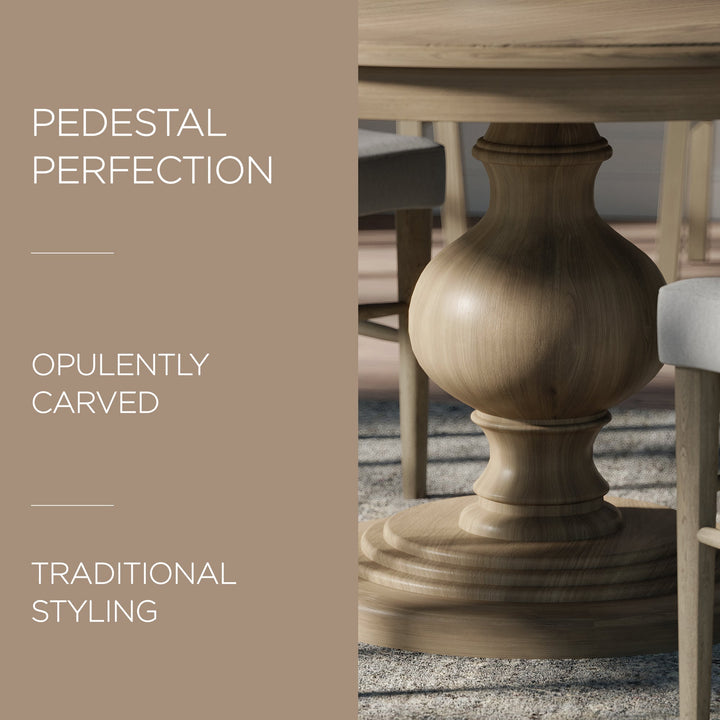 PEDESTAL PERFECTION

OPULENTLY CARVED

TRADITIONAL STYLING