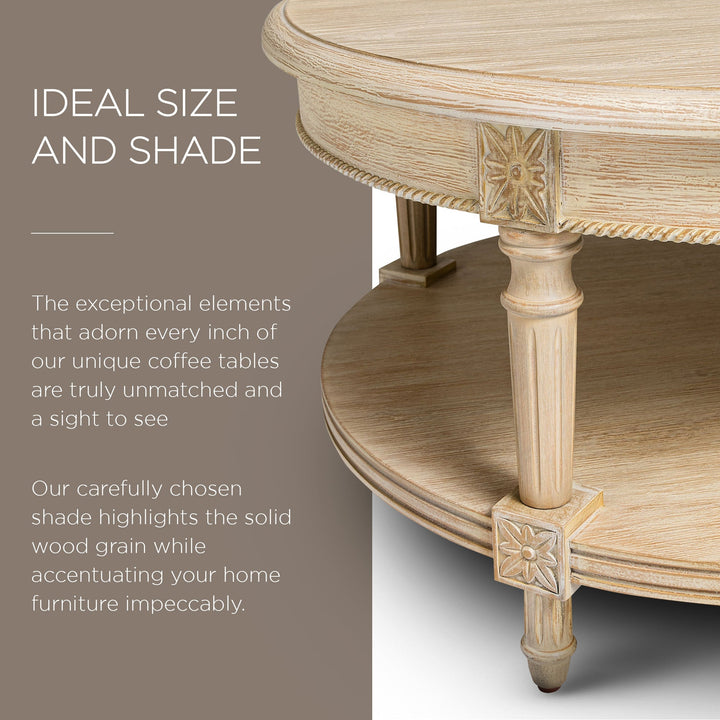 IDEAL SIZE AND SHADE

The exceptional elements that adorn every inch of our unique coffee tables are truly unmatched and a sight to see

Our carefully chosen shade highlights the solid wood grain while accentuating your home furniture impeccably.