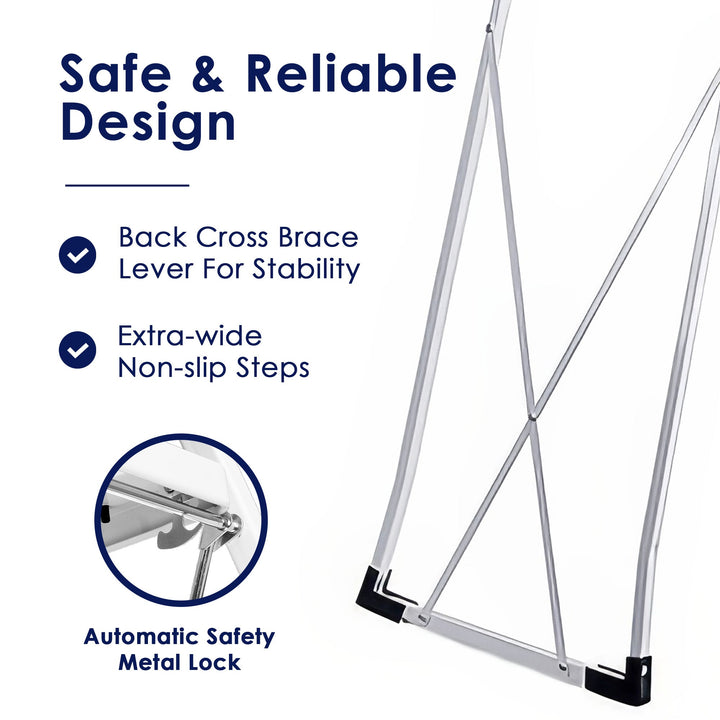 Safe & Reliable Design

Back Cross Brace Lever For Stability

Extra-wide Non-slip Steps

Automatic Safety Metal Lock