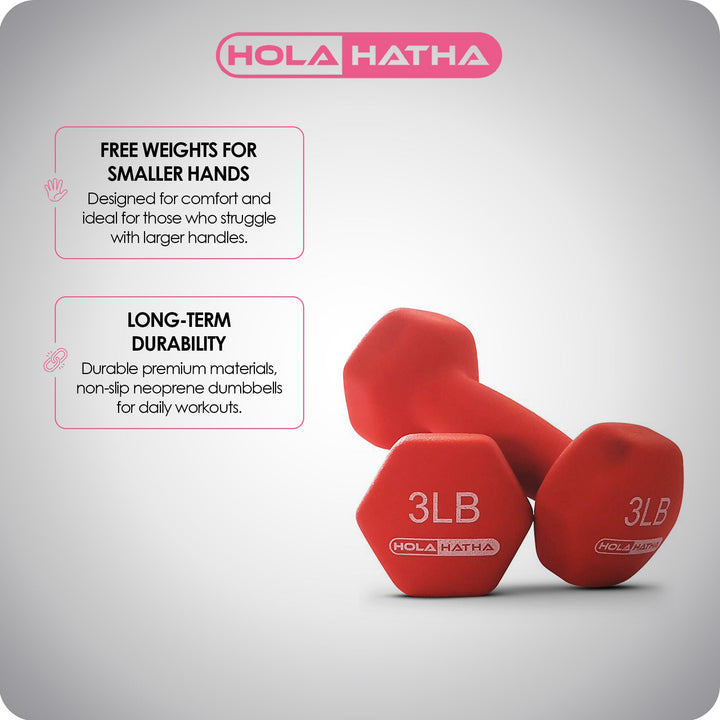 HOLA HATHA

FREE WEIGHTS FOR SMALLER HANDS
Designed for comfort and ideal for those who struggle with larger handles.

LONG-TERM DURABILITY
Durable premium materials, non-slip neoprene dumbbells for daily workouts.

3LB
HOLA HATHA

3LB
HOLA HATHA