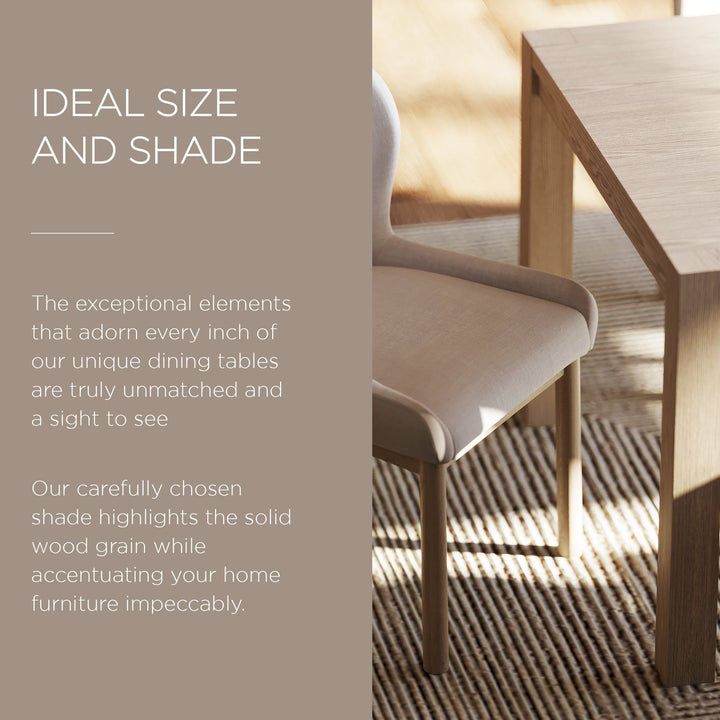 IDEAL SIZE
AND SHADE

The exceptional elements that adorn every inch of our unique dining tables are truly unmatched and a sight to see

Our carefully chosen shade highlights the solid wood grain while accentuating your home furniture impeccably.