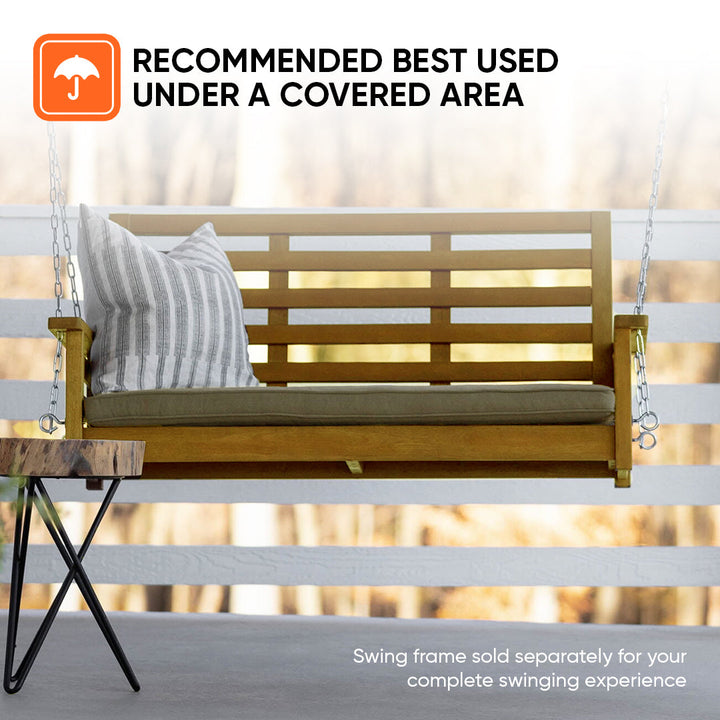 RECOMMENDED BEST USED UNDER A COVERED AREA

Swing frame sold separately for your complete swinging experience