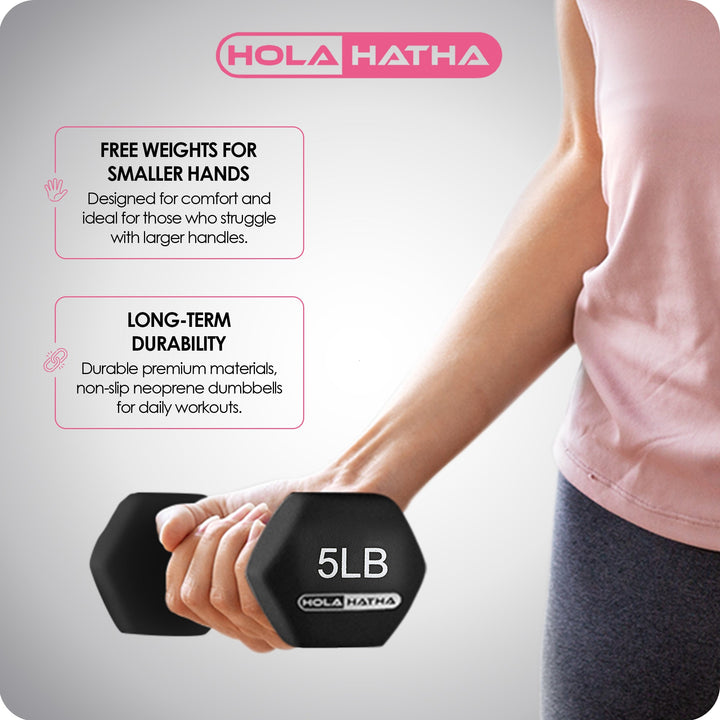 HOLA HATHA

FREE WEIGHTS FOR SMALLER HANDS
Designed for comfort and ideal for those who struggle with larger handles.

LONG-TERM DURABILITY
Durable premium materials, non-slip neoprene dumbbells for daily workouts.

5LB
HOLA HATHA