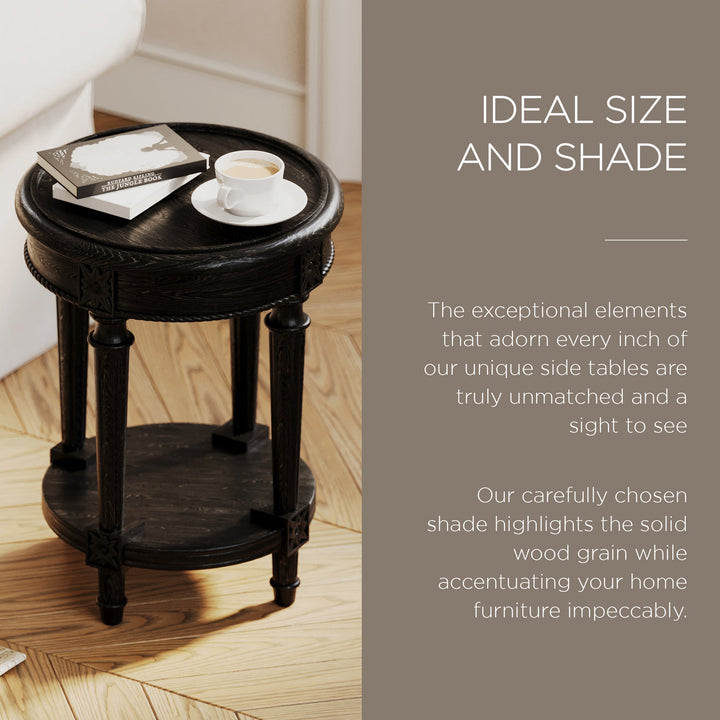 RUDYARD KIPLING
THE JUNGLE BOOK

IDEAL SIZE AND SHADE

The exceptional elements that adorn every inch of our unique side tables are truly unmatched and a sight to see

Our carefully chosen shade highlights the solid wood grain while accentuating your home furniture impeccably.