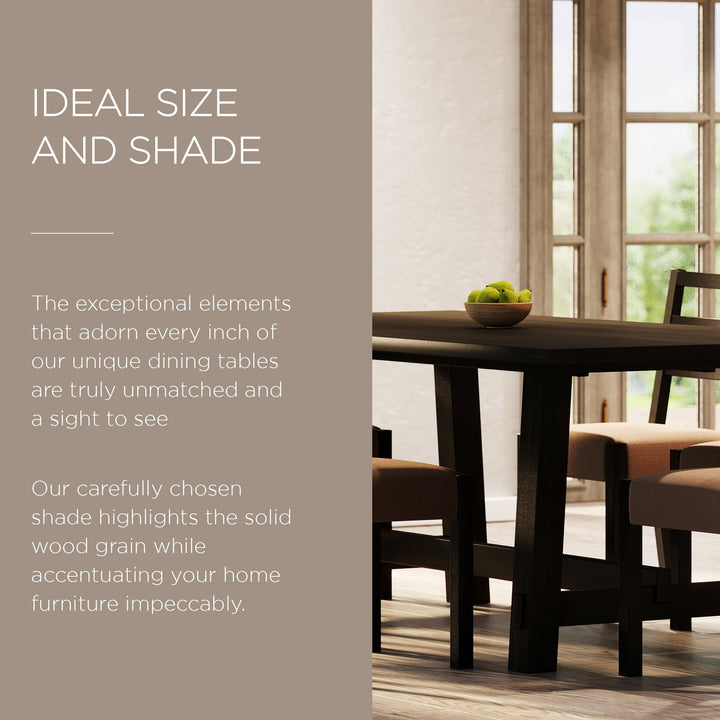 IDEAL SIZE AND SHADE

The exceptional elements that adorn every inch of our unique dining tables are truly unmatched and a sight to see

Our carefully chosen shade highlights the solid wood grain while accentuating your home furniture impeccably.