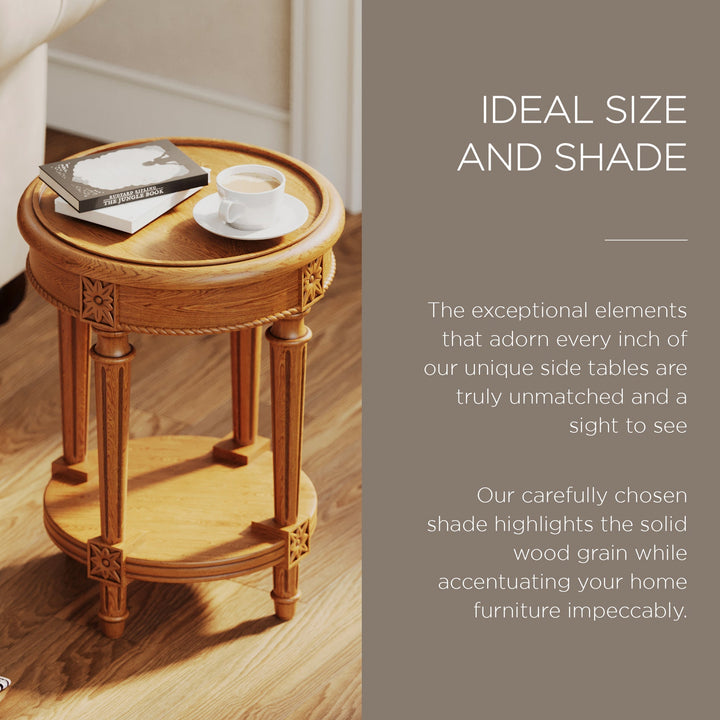 RUDYARD KIPLING
THE JUNGLE BOOK

IDEAL SIZE AND SHADE

The exceptional elements that adorn every inch of our unique side tables are truly unmatched and a sight to see

Our carefully chosen shade highlights the solid wood grain while accentuating your home furniture impeccably.