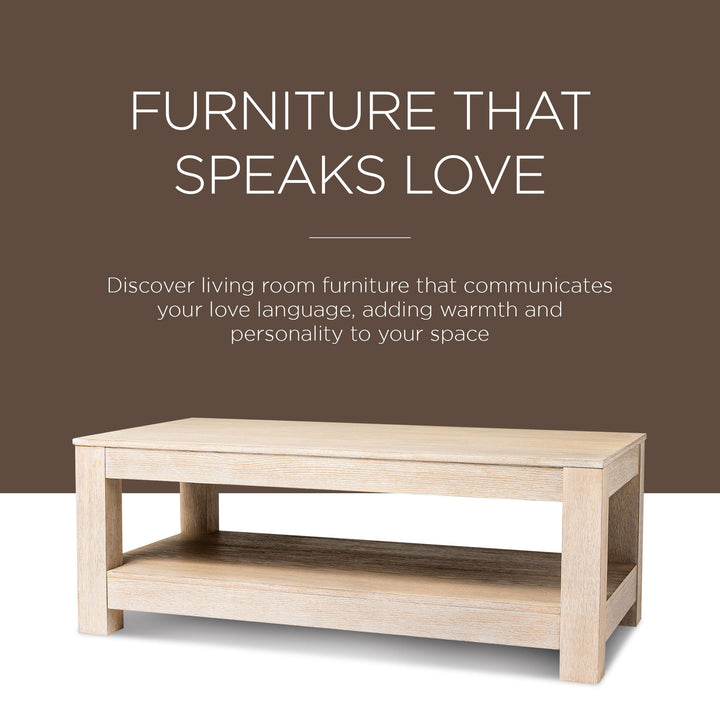 FURNITURE THAT SPEAKS LOVE

Discover living room furniture that communicates your love language, adding warmth and personality to your space