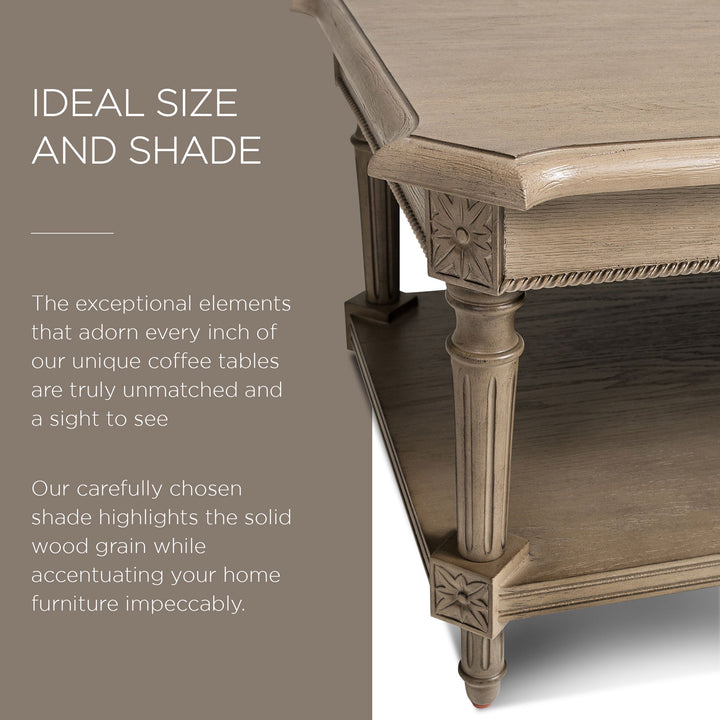 IDEAL SIZE AND SHADE

The exceptional elements that adorn every inch of our unique coffee tables are truly unmatched and a sight to see

Our carefully chosen shade highlights the solid wood grain while accentuating your home furniture impeccably.