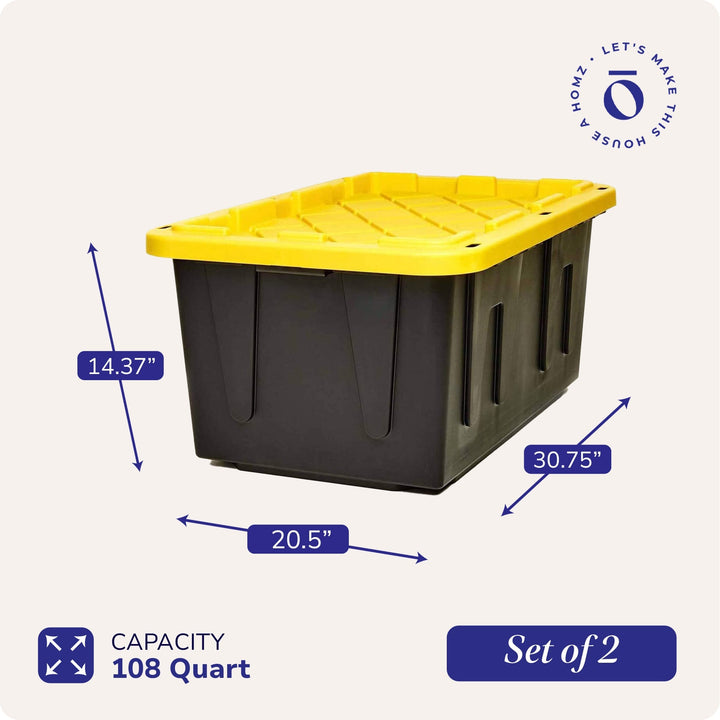 LET'S MAKE THIS HOUSE A HOMZ •

14.37"

30.75"

20.5"

CAPACITY
108 Quart

Set of 2