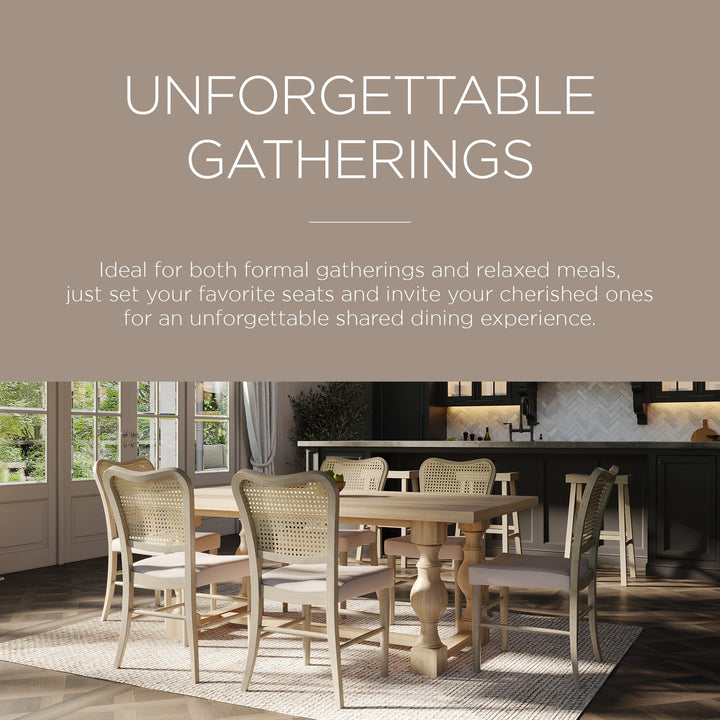 UNFORGETTABLE GATHERINGS

Ideal for both formal gatherings and relaxed meals, just set your favorite seats and invite your cherished ones for an unforgettable shared dining experience.