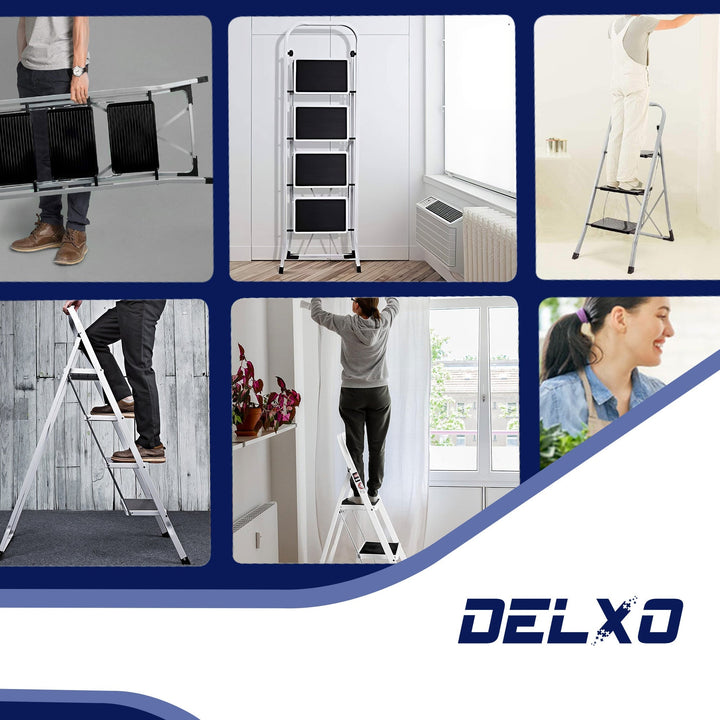 DELXO