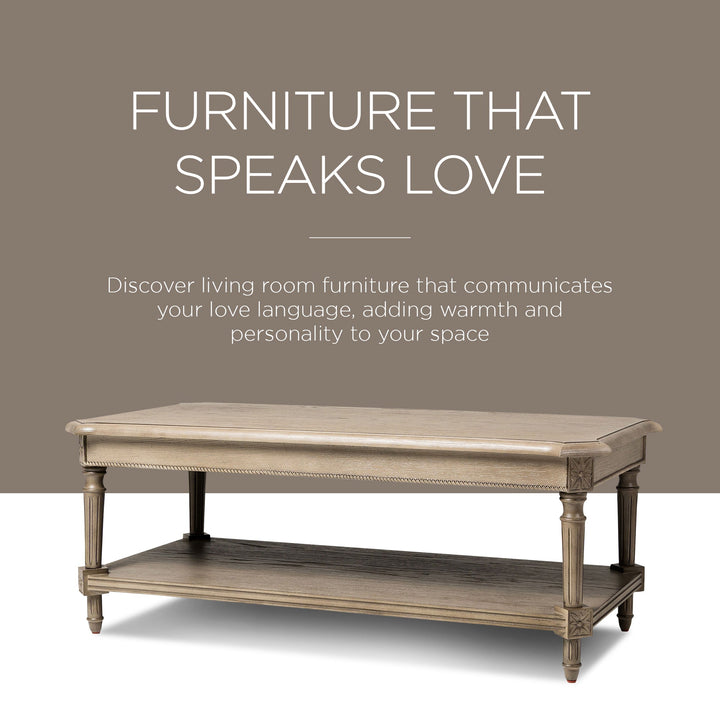 FURNITURE THAT SPEAKS LOVE

Discover living room furniture that communicates your love language, adding warmth and personality to your space