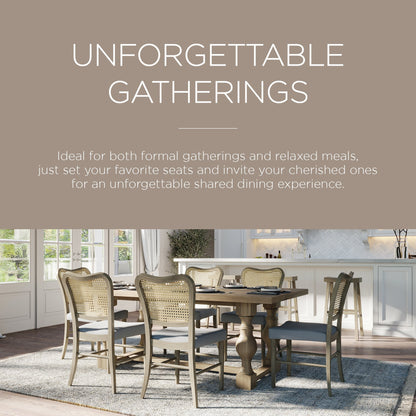 UNFORGETTABLE GATHERINGS

Ideal for both formal gatherings and relaxed meals, just set your favorite seats and invite your cherished ones for an unforgettable shared dining experience.