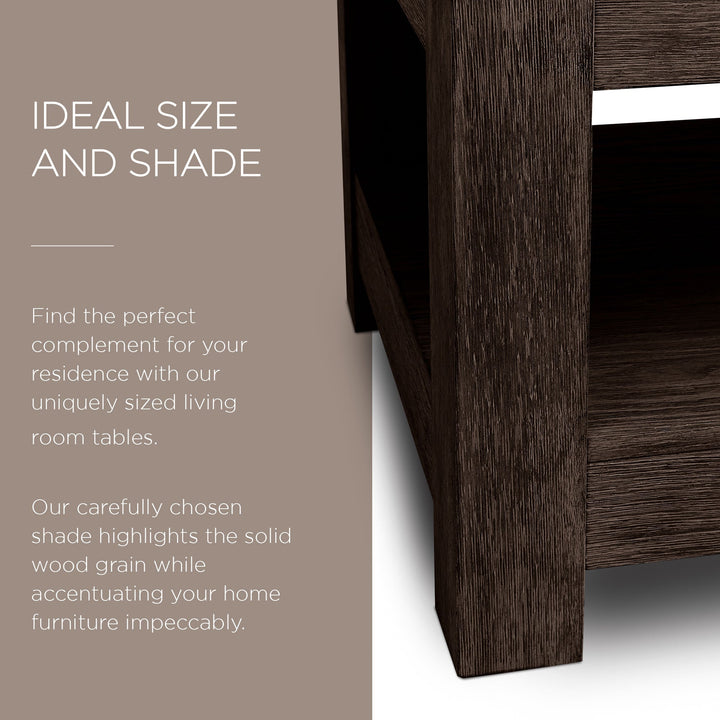 IDEAL SIZE AND SHADE

Find the perfect complement for your residence with our uniquely sized living room tables.

Our carefully chosen shade highlights the solid wood grain while accentuating your home furniture impeccably.