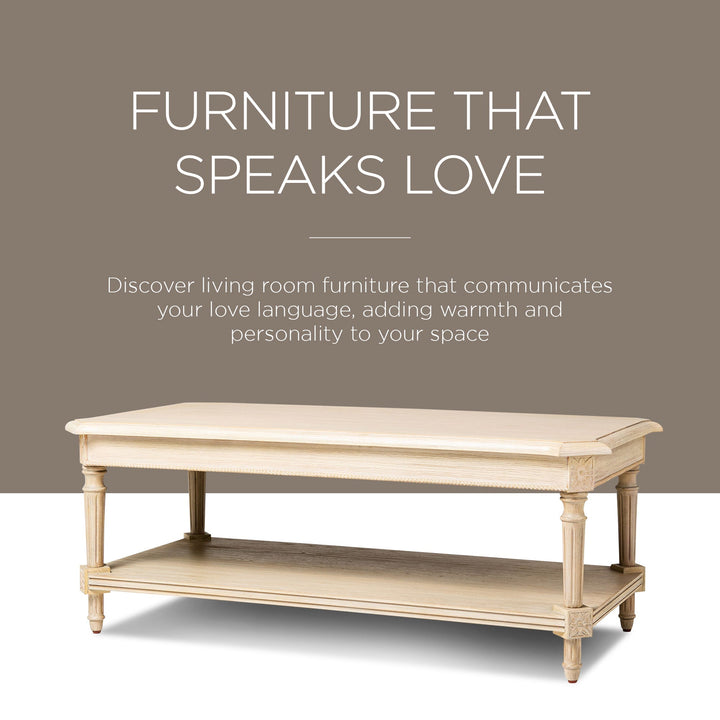 FURNITURE THAT SPEAKS LOVE

Discover living room furniture that communicates your love language, adding warmth and personality to your space