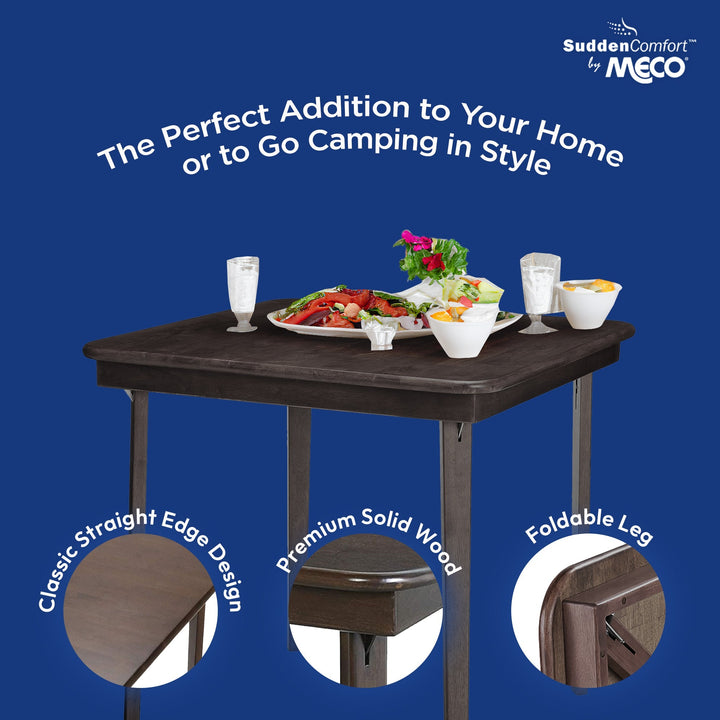 SuddenComfort™ by MECO®

The Perfect Addition to Your Home or to Go Camping in Style

Classic Straight Edge Design

Premium Solid Wood

Foldable Leg