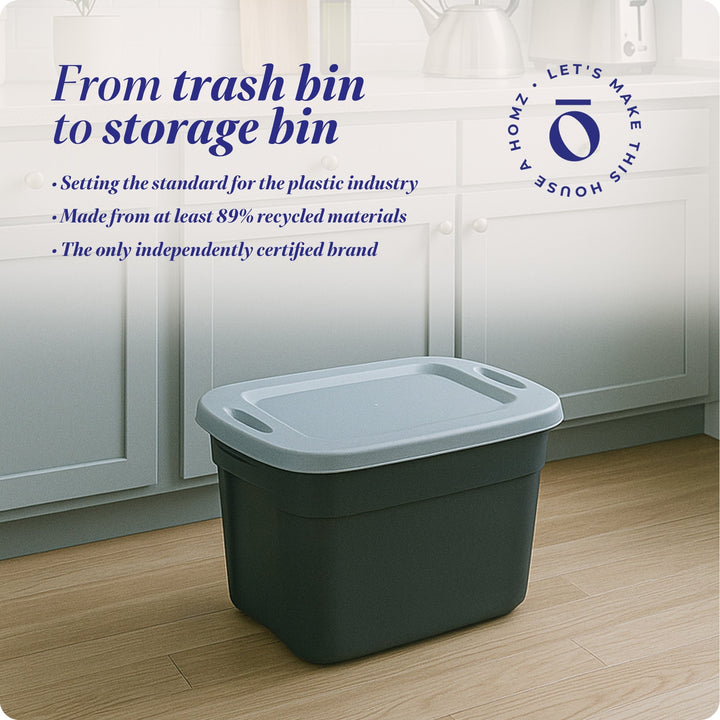 From trash bin to storage bin

• Setting the standard for the plastic industry
• Made from at least 89% recycled materials
• The only independently certified brand

LET'S MAKE THIS HOUSE A HOMZ •