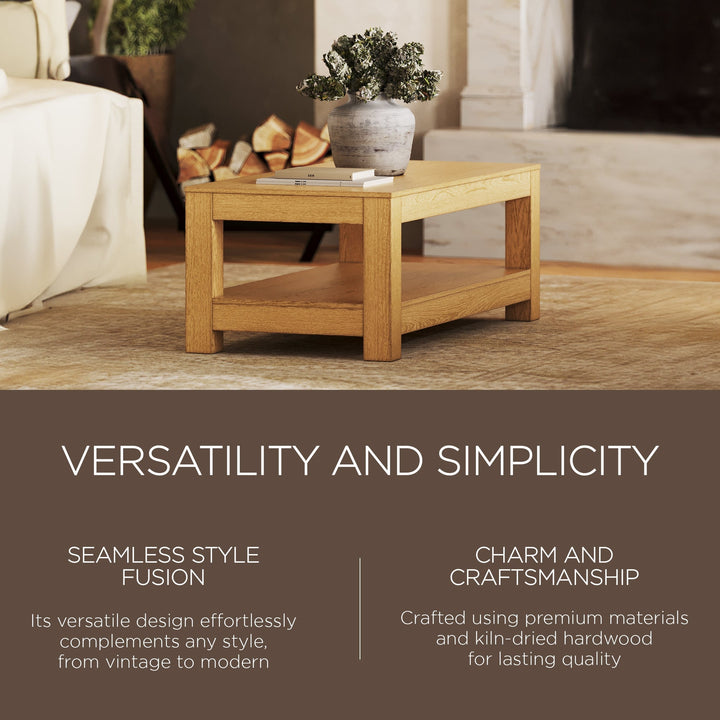 VERSATILITY AND SIMPLICITY

SEAMLESS STYLE FUSION

Its versatile design effortlessly complements any style, from vintage to modern

CHARM AND CRAFTSMANSHIP

Crafted using premium materials and kiln-dried hardwood for lasting quality