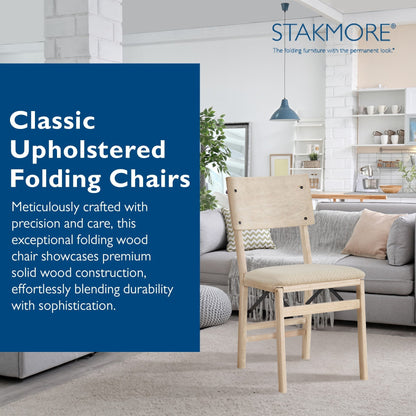 STAKMORE®
The folding furniture with the permanent look.®

Classic Upholstered Folding Chairs

Meticulously crafted with precision and care, this exceptional folding wood chair showcases premium solid wood construction, effortlessly blending durability with sophistication.