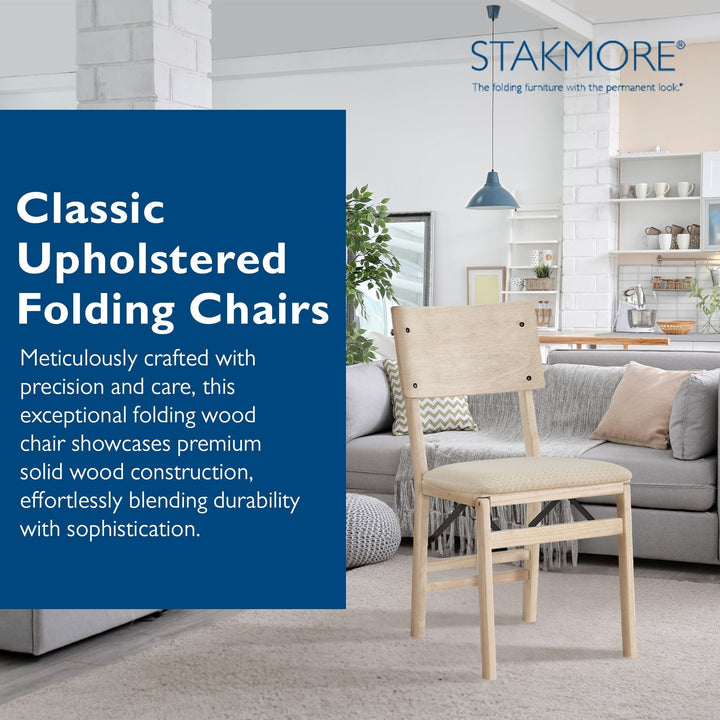 STAKMORE®
The folding furniture with the permanent look.®

Classic Upholstered Folding Chairs

Meticulously crafted with precision and care, this exceptional folding wood chair showcases premium solid wood construction, effortlessly blending durability with sophistication.