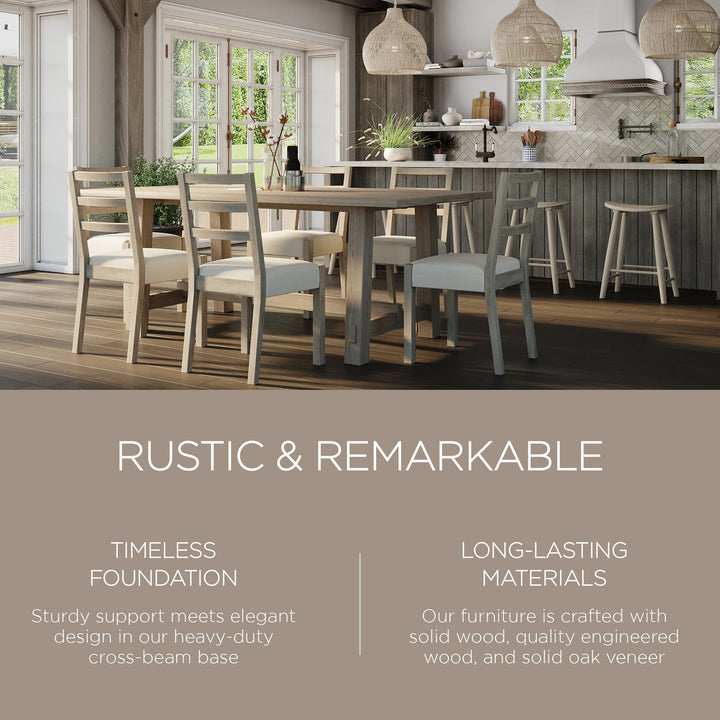 RUSTIC & REMARKABLE

TIMELESS FOUNDATION

Sturdy support meets elegant design in our heavy-duty cross-beam base

LONG-LASTING MATERIALS

Our furniture is crafted with solid wood, quality engineered wood, and solid oak veneer