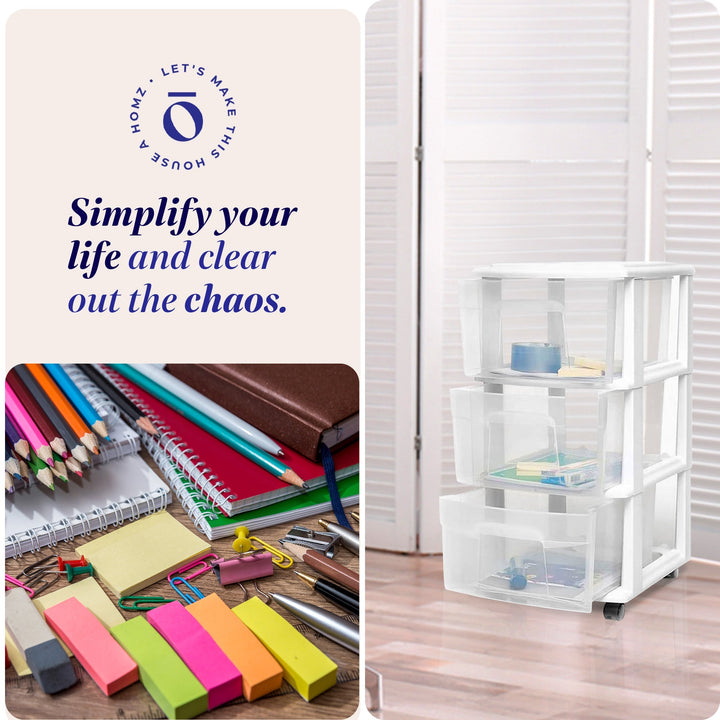 LET'S MAKE THIS HOUSE A HOMZ •

Simplify your life and clear out the chaos.