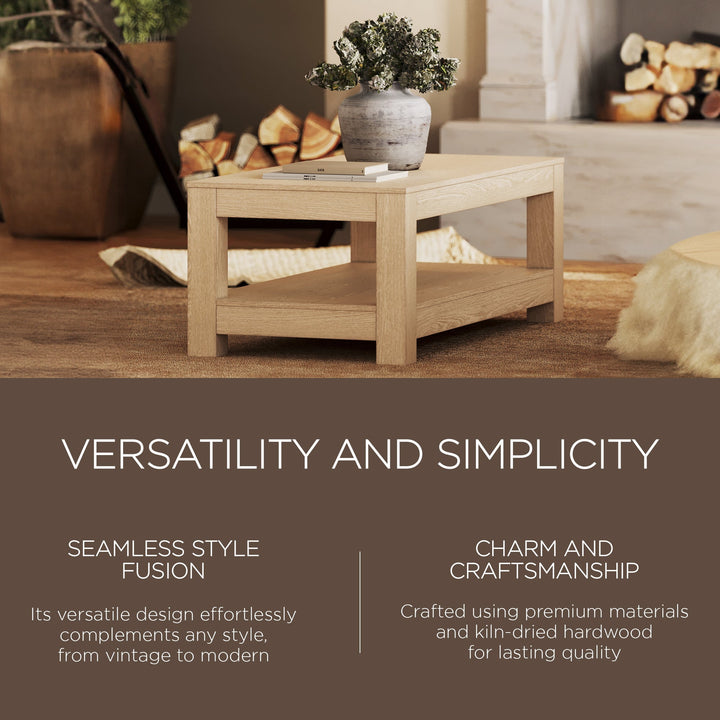 VERSATILITY AND SIMPLICITY

SEAMLESS STYLE FUSION

Its versatile design effortlessly complements any style, from vintage to modern

CHARM AND CRAFTSMANSHIP

Crafted using premium materials and kiln-dried hardwood for lasting quality