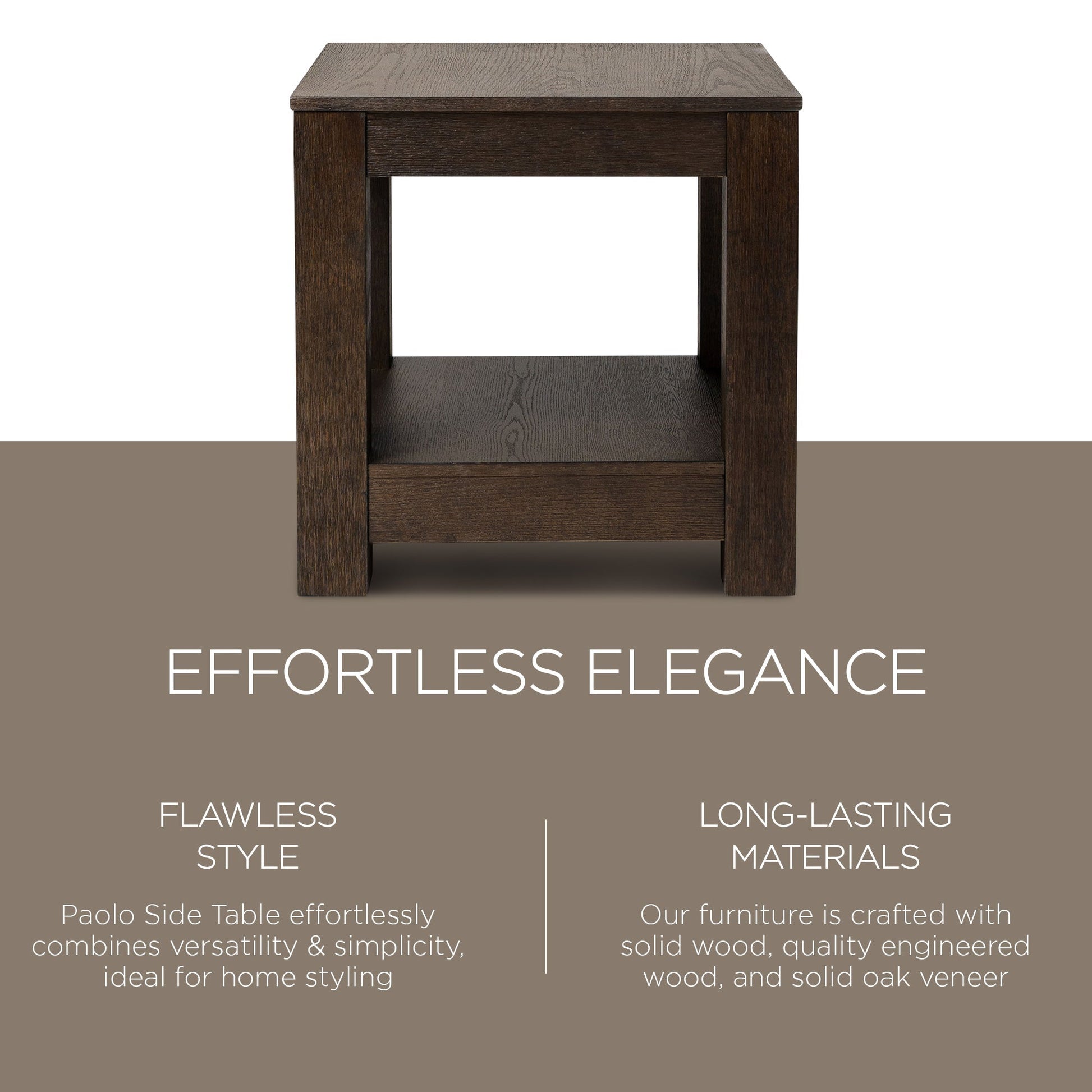 EFFORTLESS ELEGANCE

FLAWLESS STYLE

Paolo Side Table effortlessly combines versatility & simplicity, ideal for home styling

LONG-LASTING MATERIALS

Our furniture is crafted with solid wood, quality engineered wood, and solid oak veneer